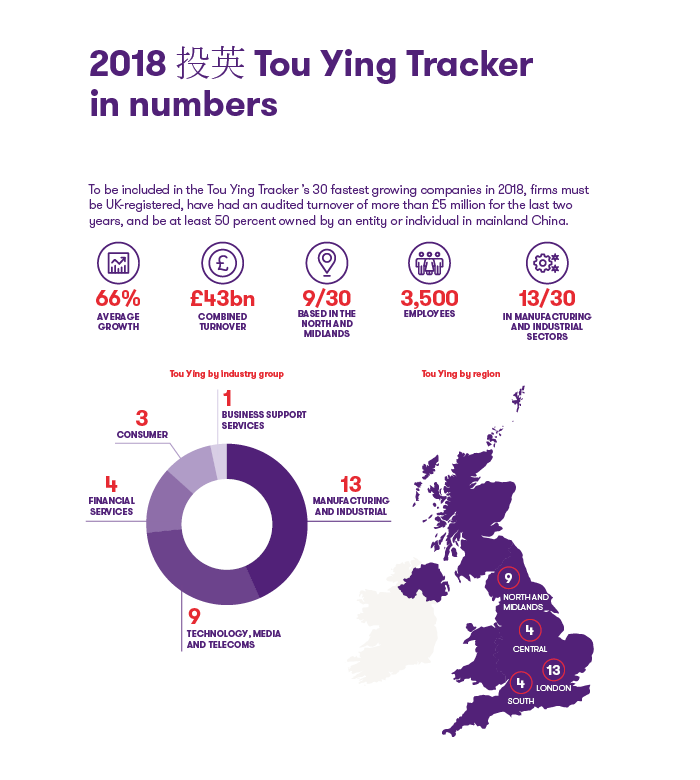 2018 投英 Tou Ying Tracker in numbers

To be included in the Tou Ying Tracker 's 30 fastest growing companies in 2018, firms must be UK-registered, have had an audited turnover of more than £5 million for the last two years, and be at least 50 percent owned by an entity or individual in mainland China.

66%
AVERAGE GROWTH

£43bn
COMBINED TURNOVER

9/30
BASED IN THE NORTH AND MIDLANDS

3,500
EMPLOYEES

13/30
IN MANUFACTURING AND INDUSTRIAL SECTORS

Tou Ying by industry group

1
BUSINESS SUPPORT SERVICES

3
CONSUMER

4
FINANCIAL SERVICES

13
MANUFACTURING AND INDUSTRIAL

9
TECHNOLOGY, MEDIA AND TELECOMS

Tou Ying by region

9
NORTH AND MIDLANDS

4
CENTRAL

4
SOUTH

13
LONDON