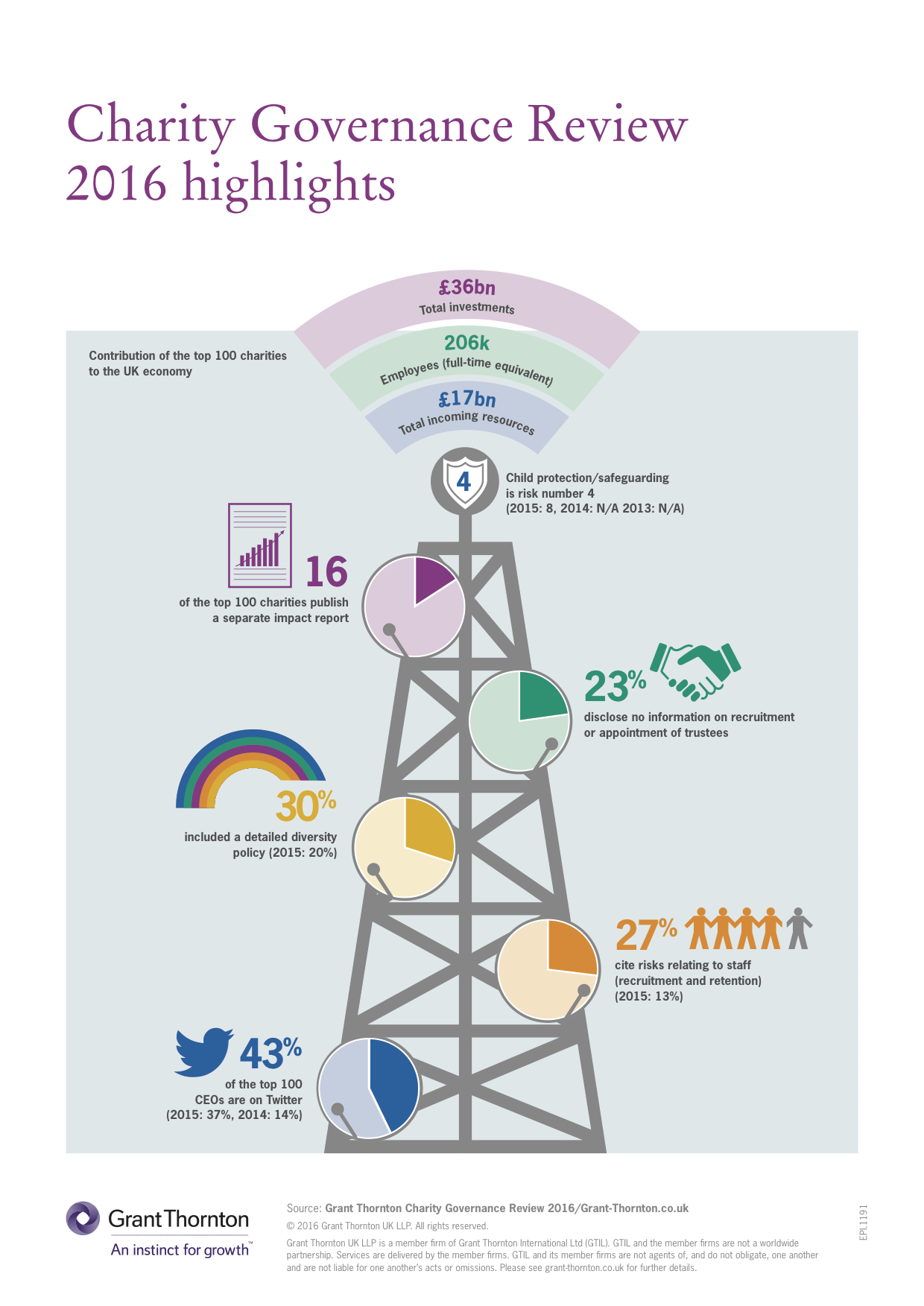 Charity Governance Review 2016 highlights

Contribution of the top 100 charities to the UK economy

£36bn
Total investments

206k
Employees (full-time equivalent)

£17bn
Total incoming resources

4

Child protection/safeguarding is risk number 4 (2015: 8, 2014: N/A 2013: N/A)

16
of the top 100 charities publish a separate impact report

23%
disclose no information on recruitment or appointment of trustees

30%
included a detailed diversity policy (2015: 20%)

27%
cite risks relating to staff (recruitment and retention) (2015: 13%)

43%
of the top 100 CEOs are on Twitter (2015: 37%, 2014: 14%)

Grant Thornton
An instinct for growth™

Source: Grant Thornton Charity Governance Review 2016/Grant-Thornton.co.uk

© 2016 Grant Thornton UK LLP. All rights reserved.

Grant Thornton UK LLP is a member firm of Grant Thornton International Ltd (GTIL). GTIL and the member firms are not a worldwide partnership. Services are delivered by the member firms. GTIL and its member firms are not agents of, and do not obligate, one another and are not liable for one another's acts or omissions. Please see grant-thornton.co.uk for further details.

EPI1191